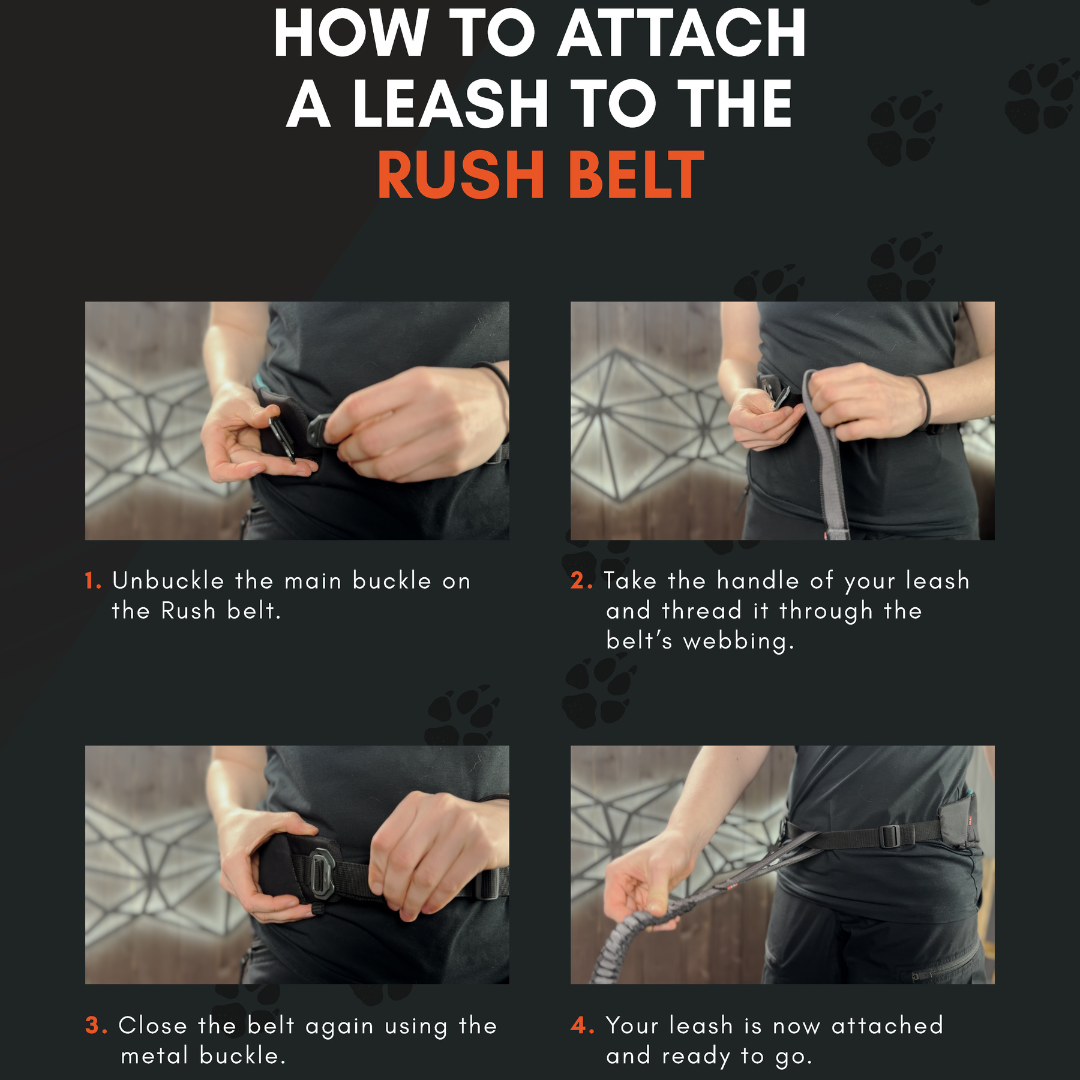 HOW TO ATTACH A LEASH TO THE RUSH BELT

1. Unbuckle the main buckle on the Rush belt.

2. Take the handle of your leash and thread it through the belt's webbing.

3. Close the belt again using the metal buckle.

4. Your leash is now attached and ready to go.